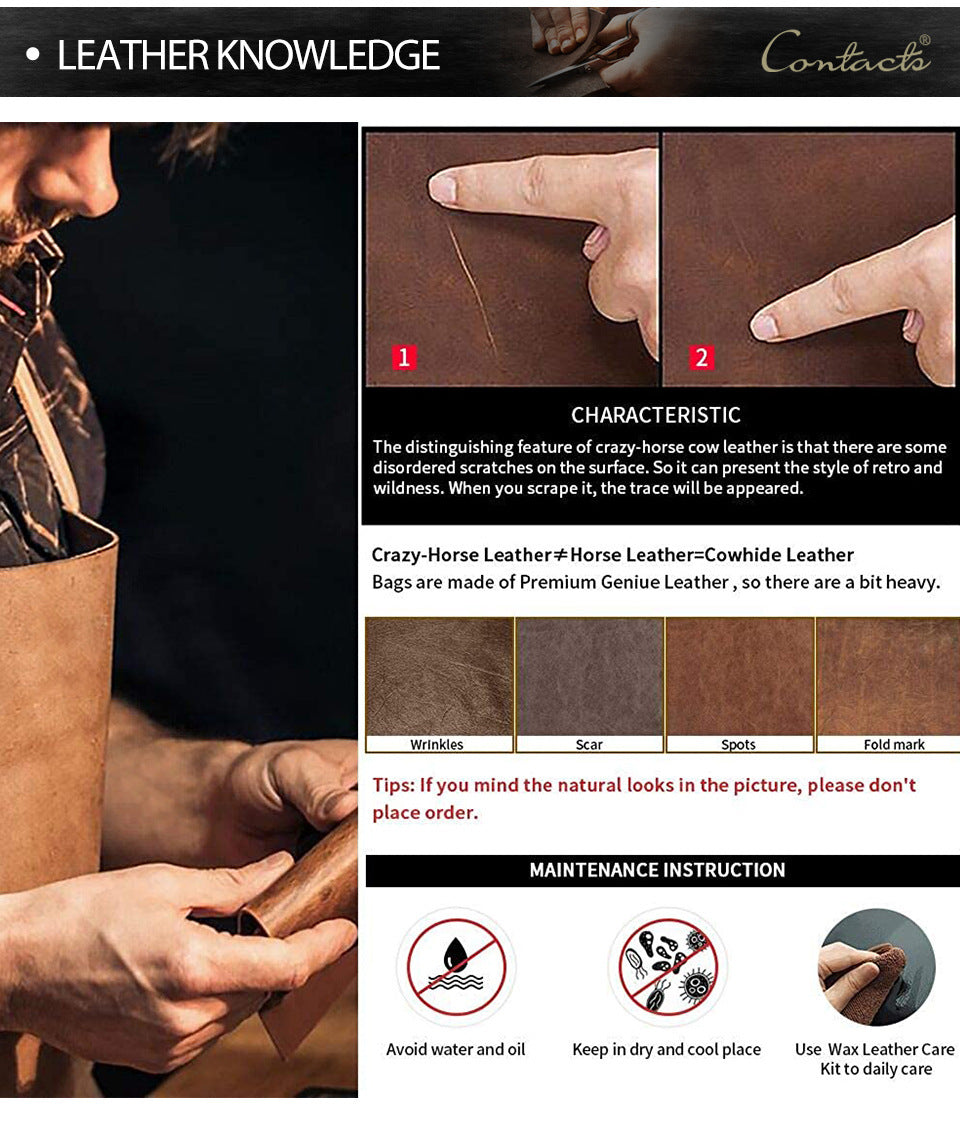 • LEATHER KNOWLEDGE

Contacts®

1

2

CHARACTERISTIC

The distinguishing feature of crazy-horse cow leather is that there are some disordered scratches on the surface. So it can present the style of retro and wildness. When you scrape it, the trace will be appeared.

Crazy-Horse Leather≠Horse Leather=Cowhide Leather

Bags are made of Premium Geniue Leather , so there are a bit heavy.

Wrinkles

Scar

Spots

Fold mark

Tips: If you mind the natural looks in the picture, please don't place order.

MAINTENANCE INSTRUCTION

Avoid water and oil

Keep in dry and cool place

Use Wax Leather Care Kit to daily care