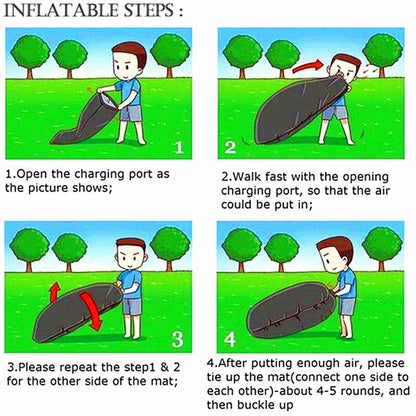 INFLATABLE STEPS :

1

1.Open the charging port as the picture shows;

2

2.Walk fast with the opening charging port, so that the air could be put in;

3

3.Please repeat the step1 & 2 for the other side of the mat;

4

4.After putting enough air, please tie up the mat(connect one side to each other)-about 4-5 rounds, and then buckle up