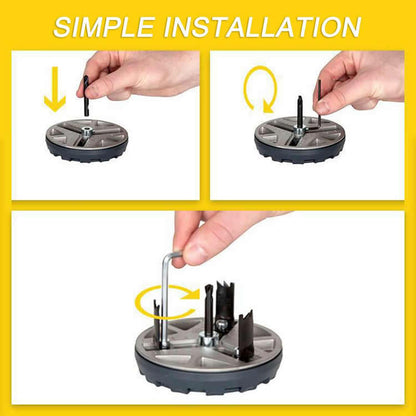 SIMPLE INSTALLATION