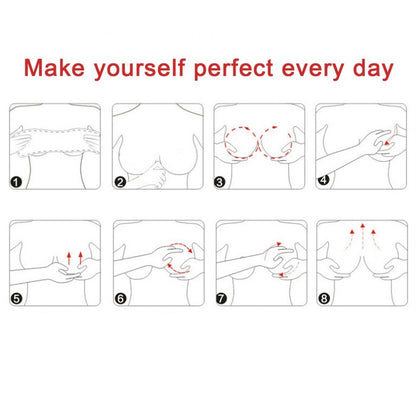 Make yourself perfect every day

1

2

3

4

5

6

7

8