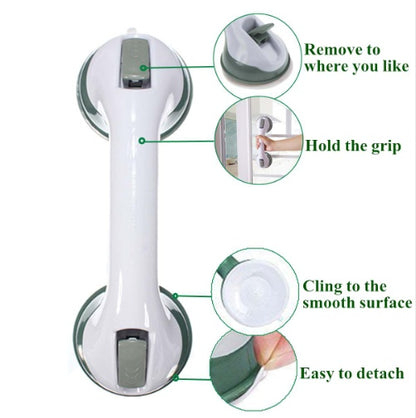 Remove to where you like

Hold the grip

Cling to the smooth surface

Easy to detach