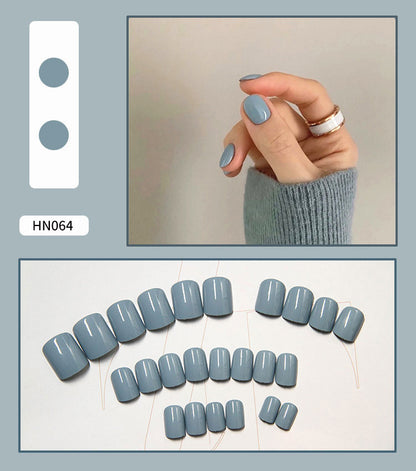 HN064