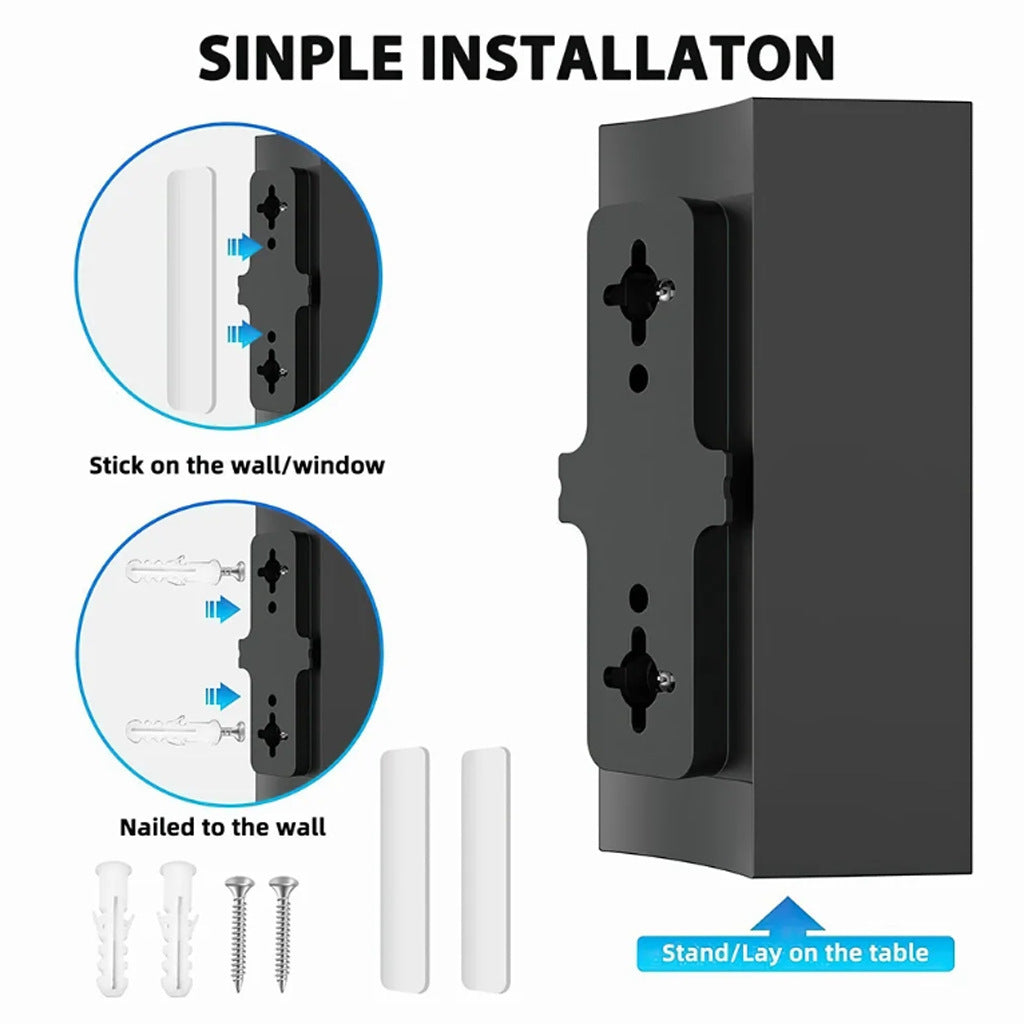 SINPLE INSTALLATON

Stick on the wall/window

Nailed to the wall

Stand/Lay on the table