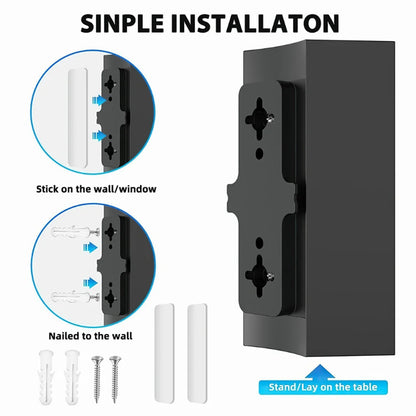 SINPLE INSTALLATON

Stick on the wall/window

Nailed to the wall

Stand/Lay on the table